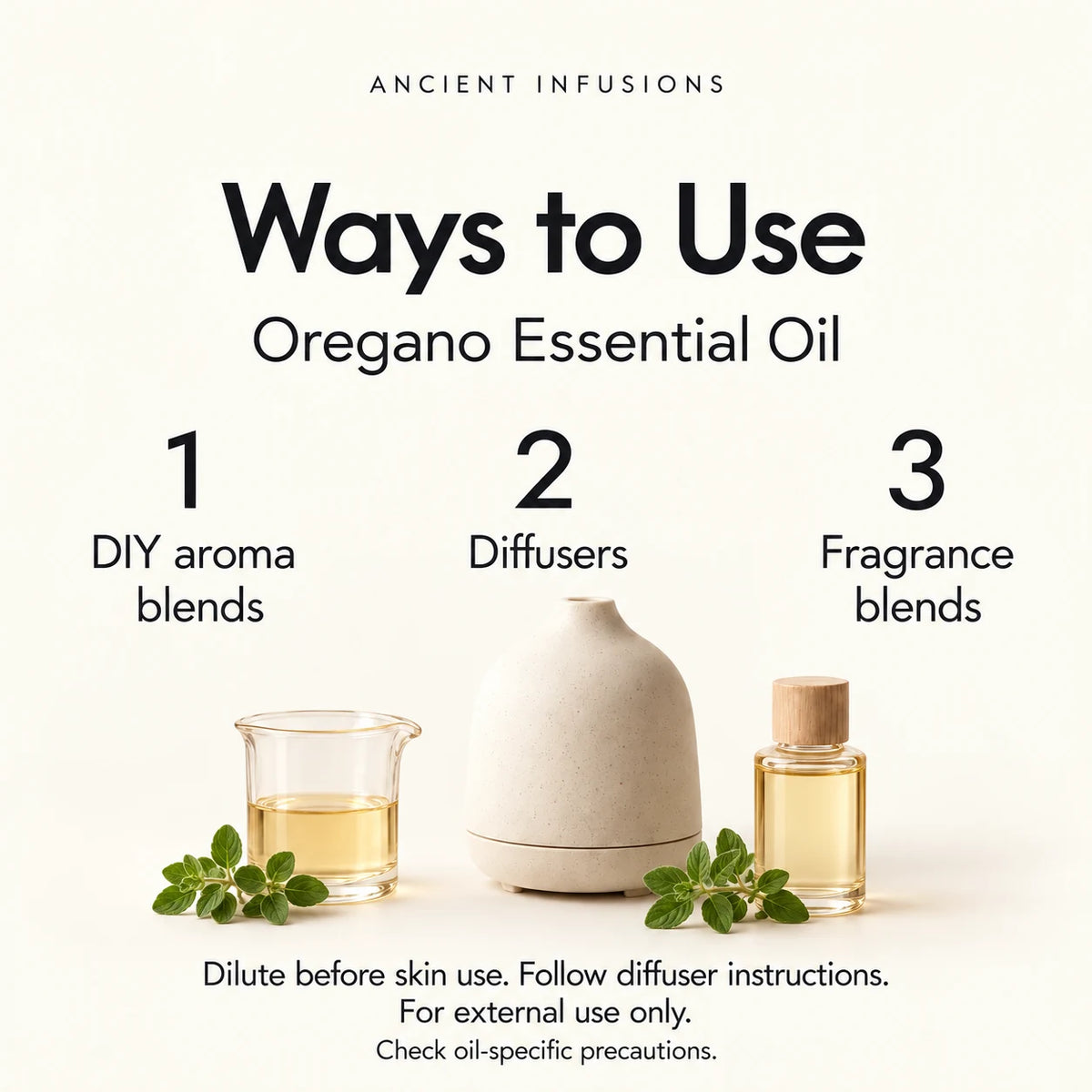 ANCIENT INFUSIONS

Ways to Use

Oregano Essential Oil

1
DIY aroma
blends

2
Diffusers

3
Fragrance
blends

Dilute before skin use. Follow diffuser instructions.
For external use only.
Check oil-specific precautions.