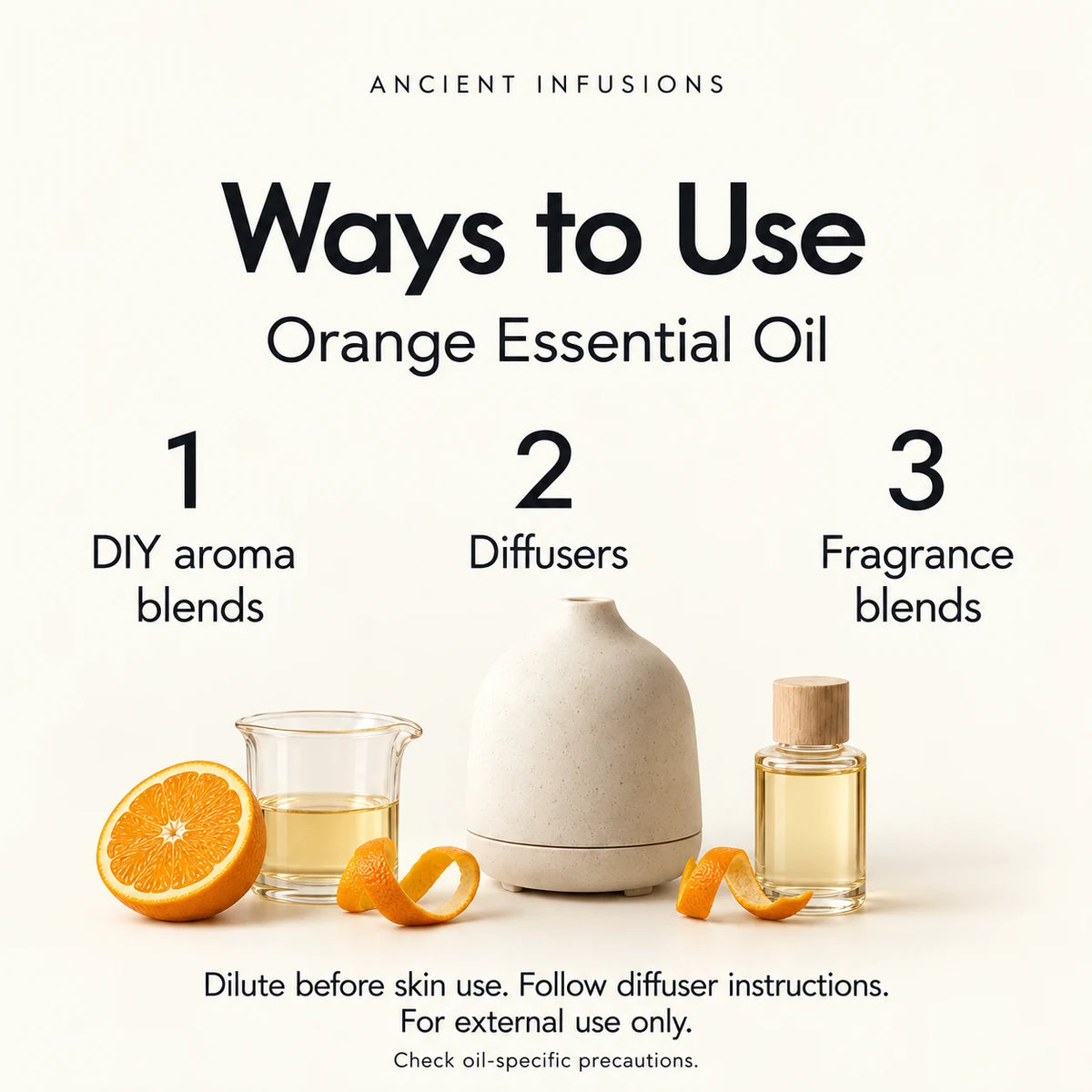 ANCIENT INFUSIONS

Ways to Use

Orange Essential Oil

1
DIY aroma
blends

2
Diffusers

3
Fragrance
blends

Dilute before skin use. Follow diffuser instructions. For external use only.

Check oil-specific precautions.