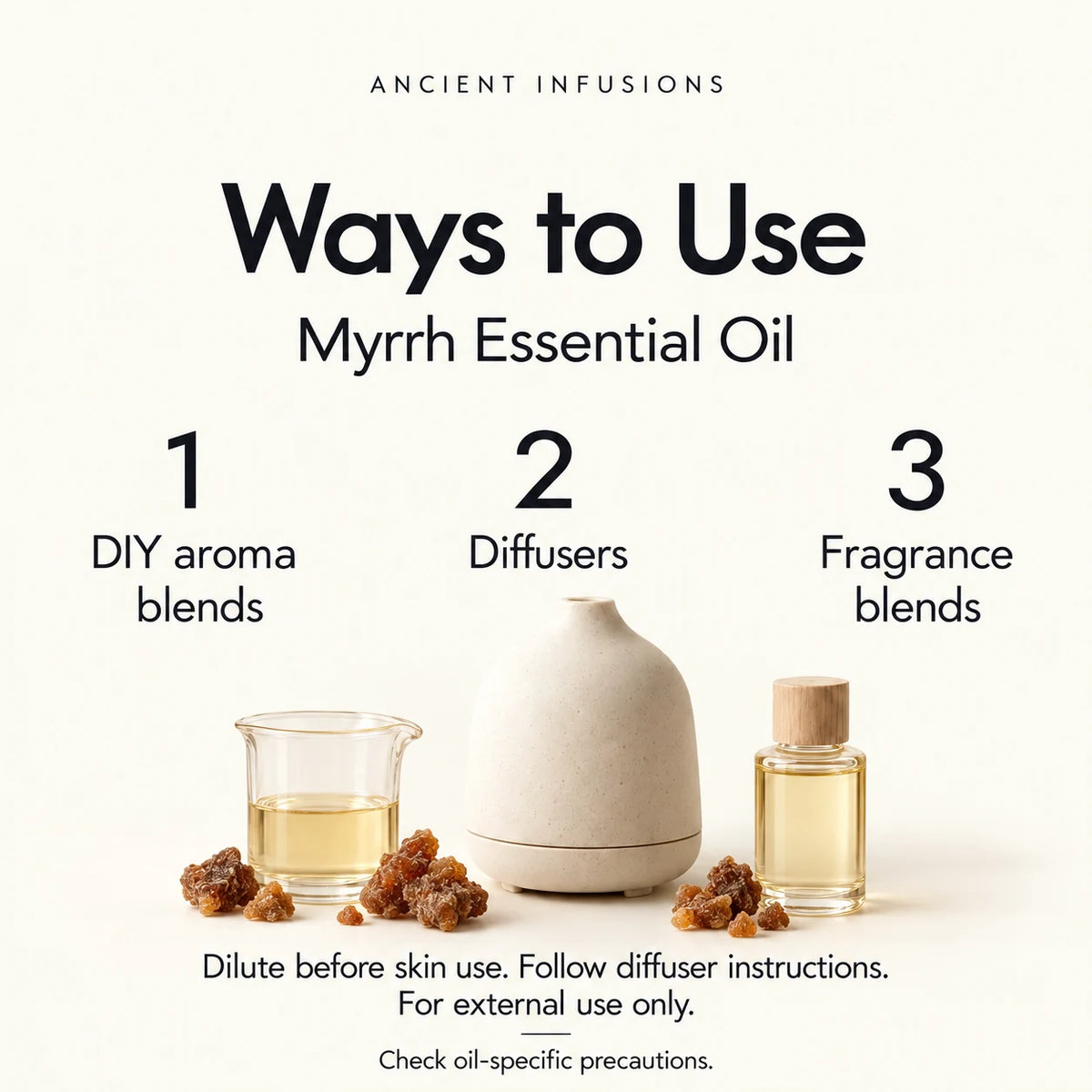 ANCIENT INFUSIONS

Ways to Use

Myrrh Essential Oil

1
DIY aroma blends

2
Diffusers

3
Fragrance blends

Dilute before skin use. Follow diffuser instructions. For external use only.

Check oil-specific precautions.