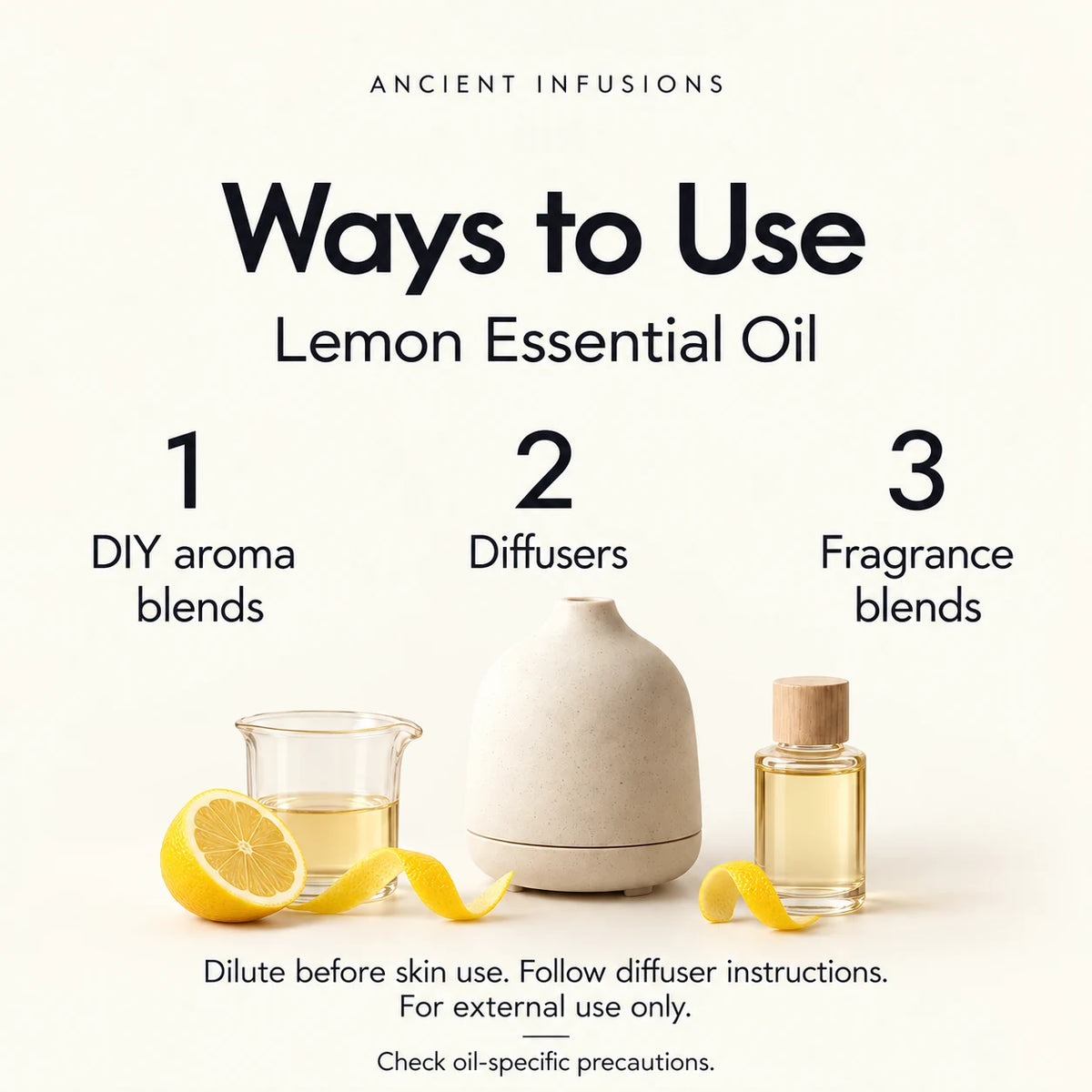 ANCIENT INFUSIONS

Ways to Use

Lemon Essential Oil

1
DIY aroma blends

2
Diffusers

3
Fragrance blends

Dilute before skin use. Follow diffuser instructions. For external use only.

Check oil-specific precautions.