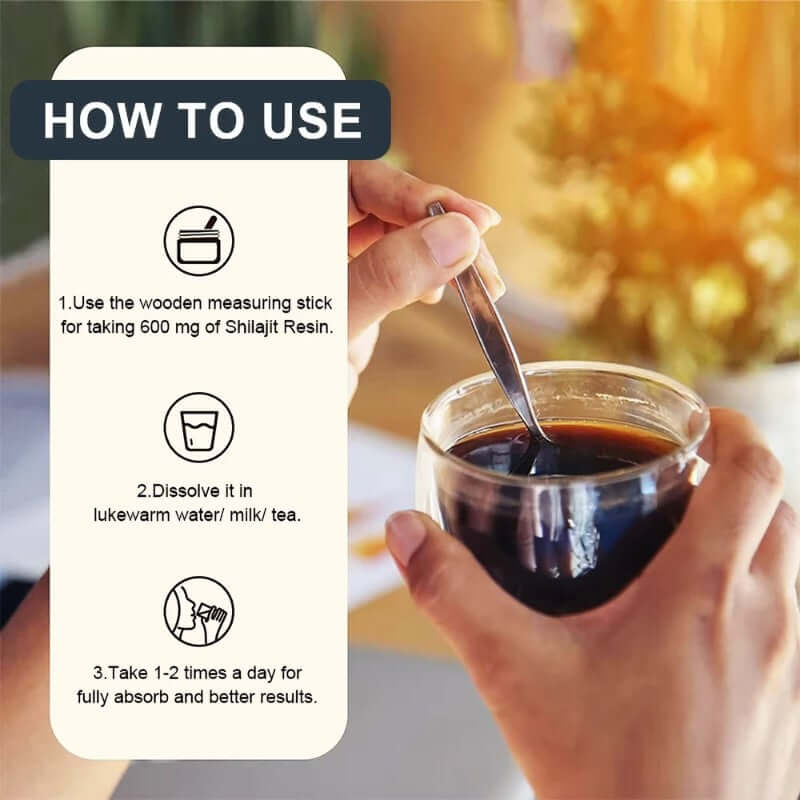 HOW TO USE

1.Use the wooden measuring stick for taking 600 mg of Shilajit Resin.

2.Dissolve it in lukewarm water/ milk/ tea.

3.Take 1-2 times a day for fully absorb and better results.